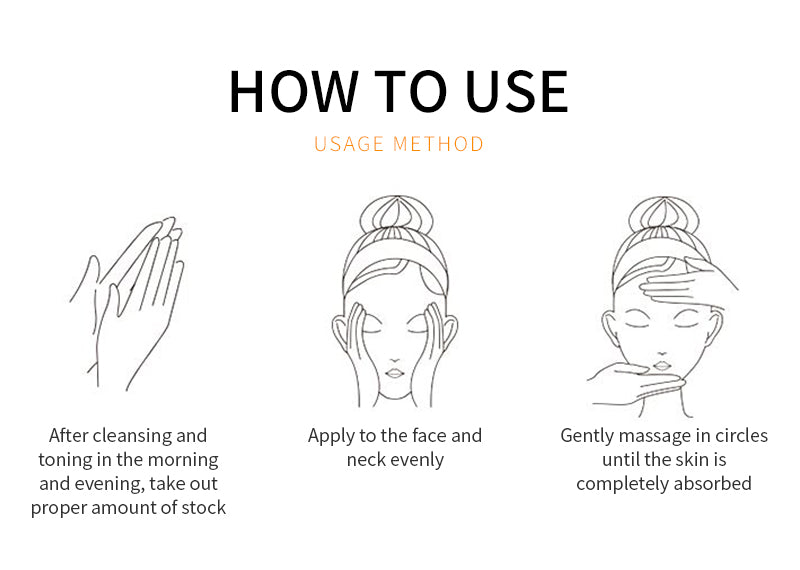 HOW TO USE

USAGE METHOD

After cleansing and toning in the morning and evening, take out proper amount of stock

Apply to the face and neck evenly

Gently massage in circles until the skin is completely absorbed